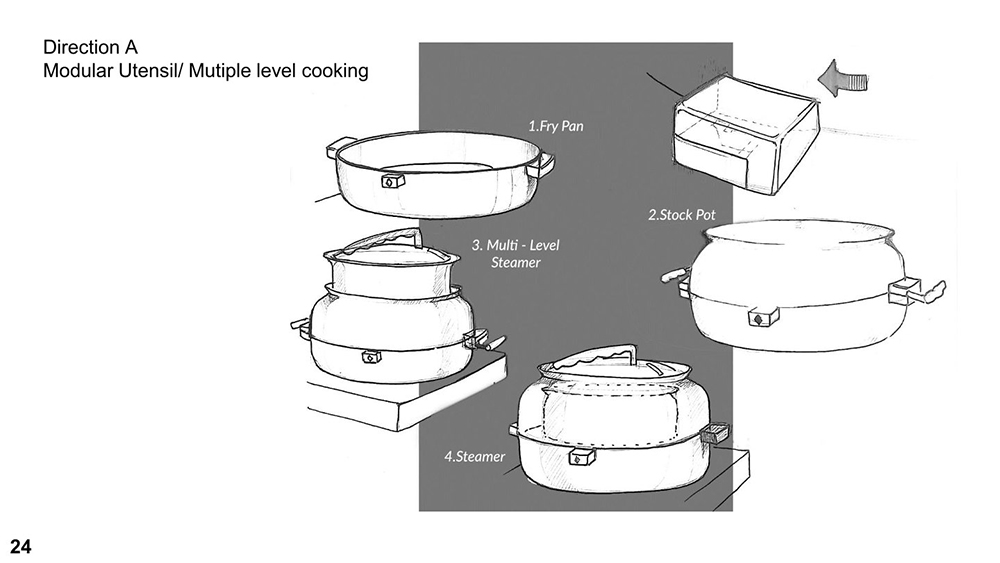 Direction A
Modular Utensil/ Mutiple level cooking

1.Fry Pan

2.Stock Pot

3. Multi - Level Steamer

4.Steamer

24