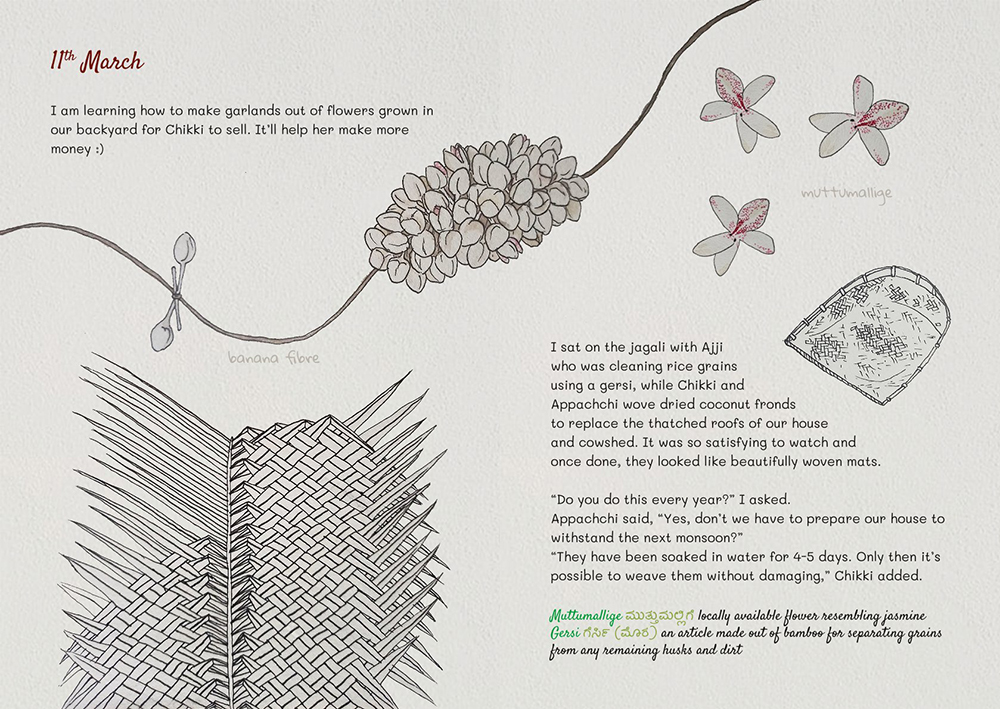 11th March

I am learning how to make garlands out of flowers grown in our backyard for Chikki to sell. It'll help her make more money :)

muttumallige

banana fibre

I sat on the jagali with Ajji who was cleaning rice grains using a gersi, while Chikki and Appachchi wove dried coconut fronds to replace the thatched roofs of our house and cowshed. It was so satisfying to watch and once done, they looked like beautifully woven mats.

"Do you do this every year?" I asked.
Appachchi said, "Yes, don't we have to prepare our house to withstand the next monsoon?"
"They have been soaked in water for 4-5 days. Only then it's possible to weave them without damaging," Chikki added.

Muttumallige ಮುತ್ತುಮಲ್ಲಿಗೆ locally available flower resembling jasmine
Gersi ಗೆರ್ಸಿ (ಮೊರ) an article made out of bamboo for separating grains from any remaining husks and dirt