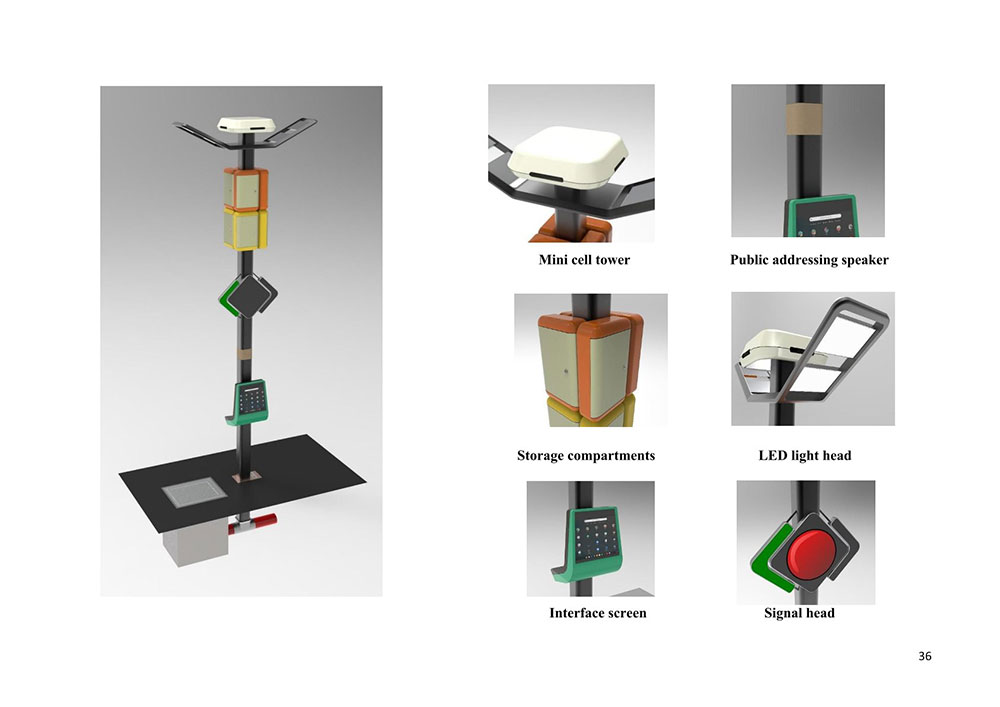 Mini cell tower

Public addressing speaker

Storage compartments

LED light head

Interface screen

Signal head

36