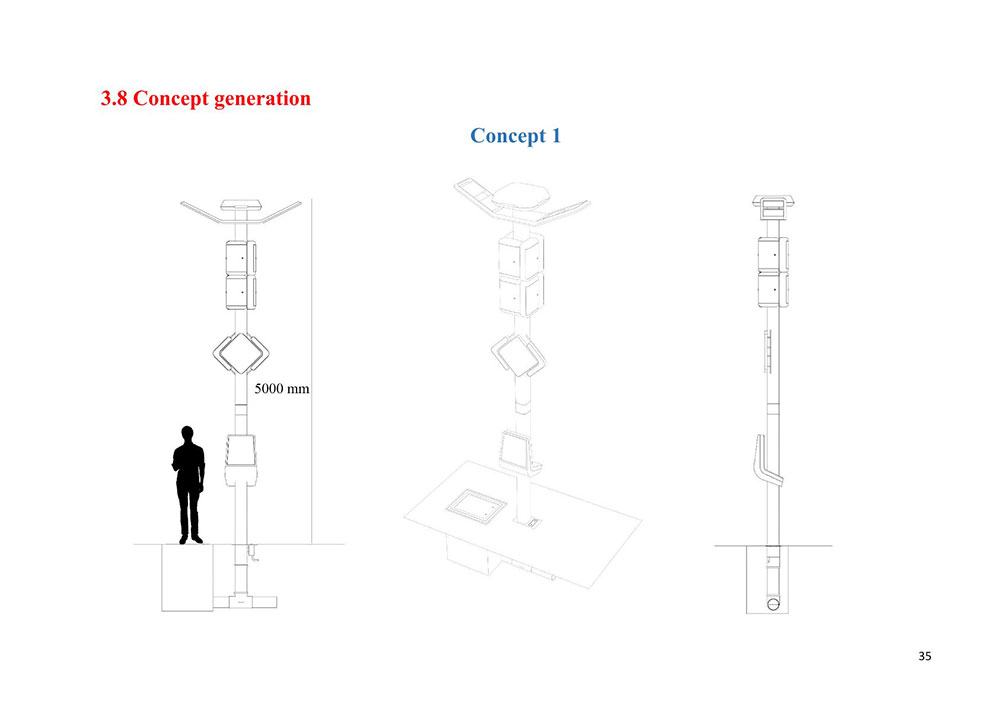 3.8 Concept generation

Concept 1

5000 mm

35